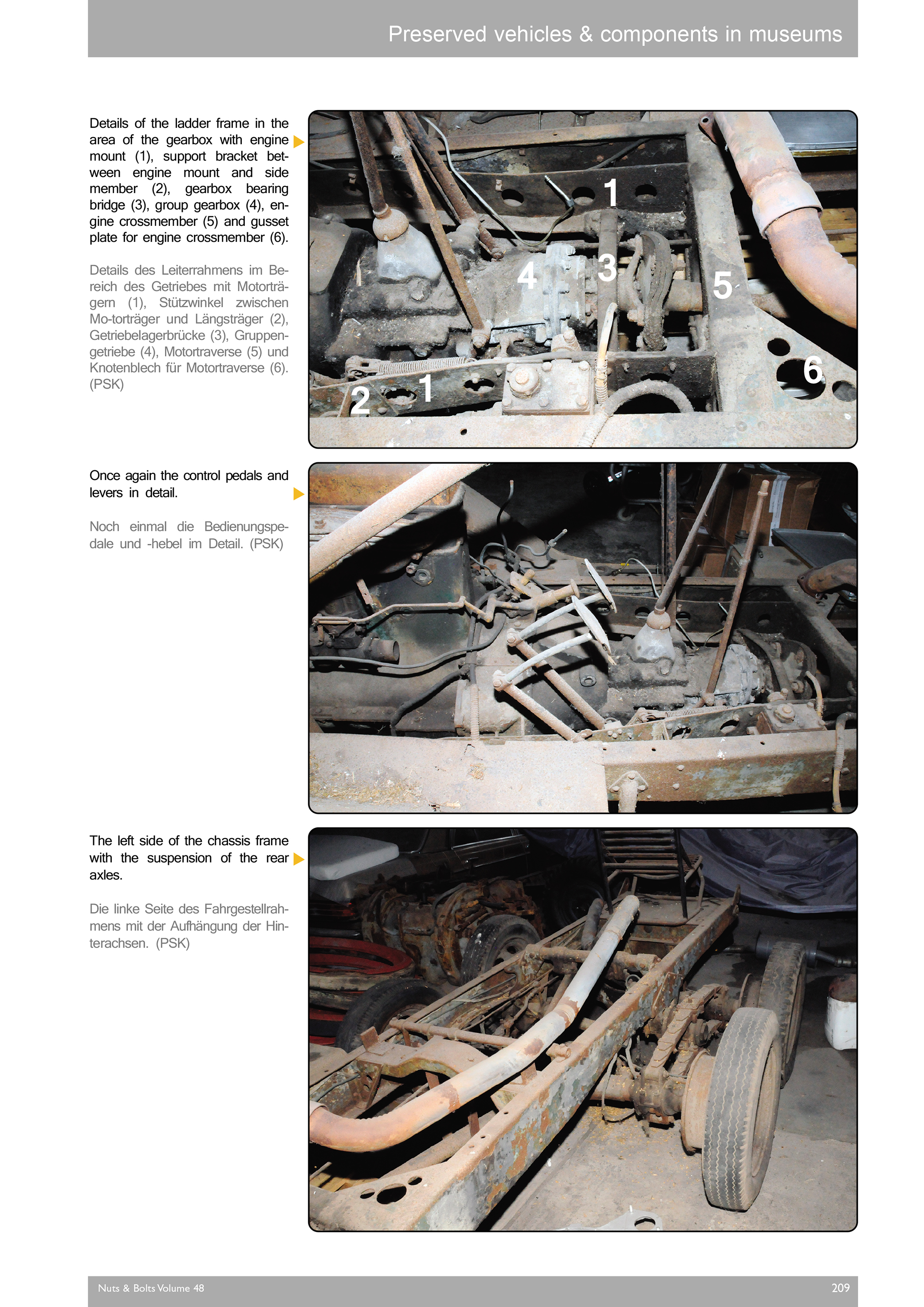 Preserved vehicles & components in museums

Details of the ladder frame in the area of the gearbox with engine mount (1), support bracket between engine mount and side member (2), gearbox bearing bridge (3), group gearbox (4), engine crossmember (5) and gusset plate for engine crossmember (6).

Details des Leiterrahmens im Bereich des Getriebes mit Motorträgern (1), Stützwinkel zwischen Mo-torträger und Längsträger (2), Getriebelagerbrücke (3), Gruppengetriebe (4), Motortraverse (5) und Knotenblech für Motortraverse (6). (PSK)

1
4
3
5
6
2
1

Once again the control pedals and levers in detail.

Noch einmal die Bedienungspedale und -hebel im Detail. (PSK)

The left side of the chassis frame with the suspension of the rear axles.

Die linke Seite des Fahrgestellrahmens mit der Aufhängung der Hinterachsen. (PSK)

Nuts & Bolts Volume 48
209