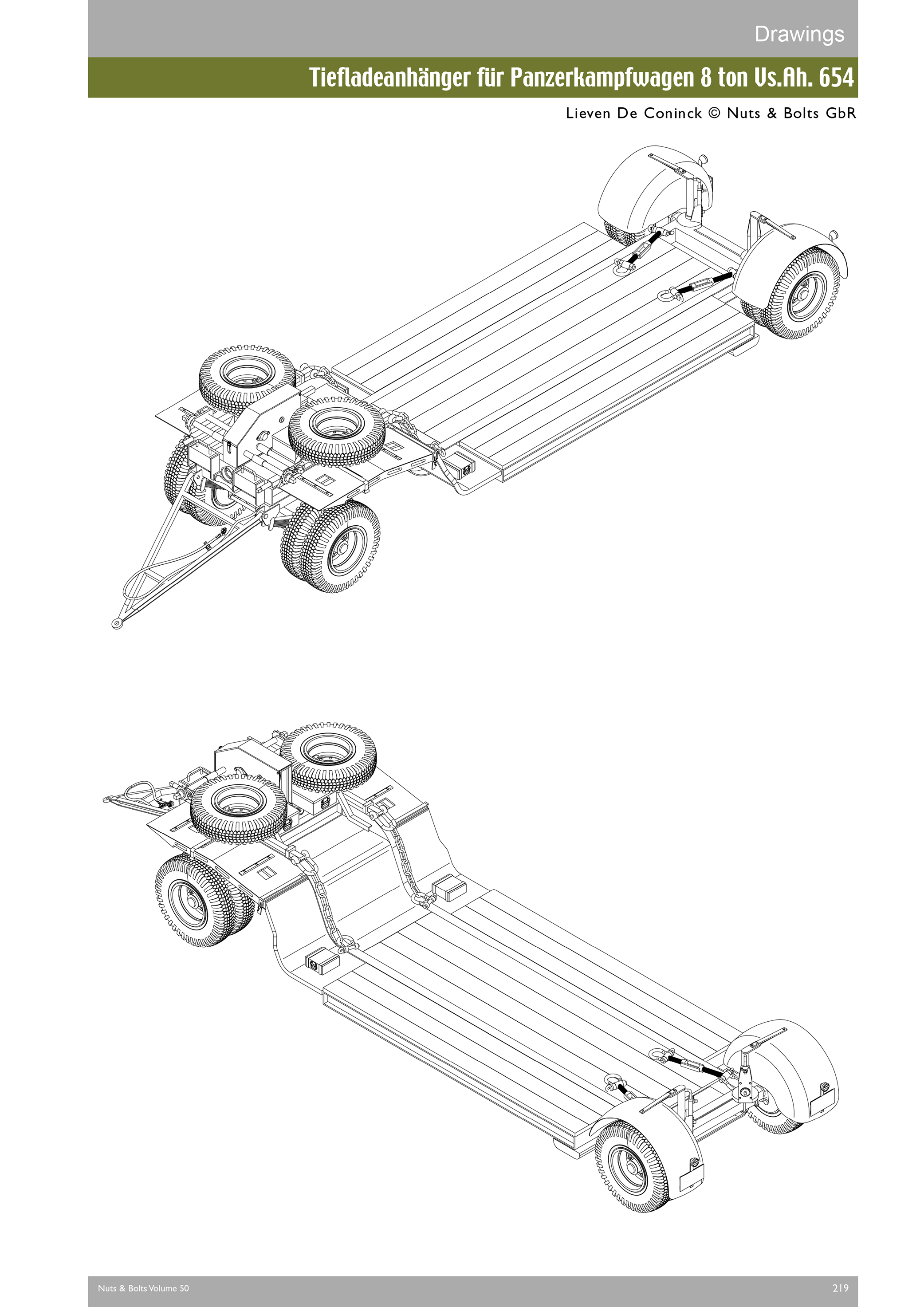 Drawings

Tiefladeanhänger für Panzerkampfwagen 8 ton Vs.Ah. 654

Lieven De Coninck © Nuts & Bolts GbR

Nuts & Bolts Volume 50

219